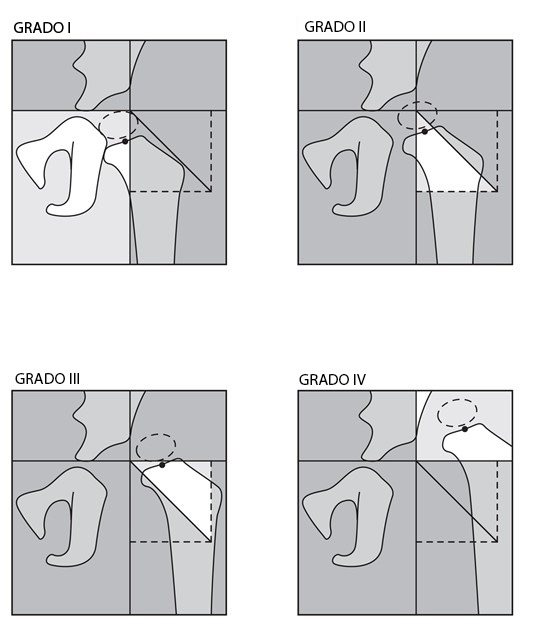 GRADO I

GRADO II

GRADO III

GRADO IV